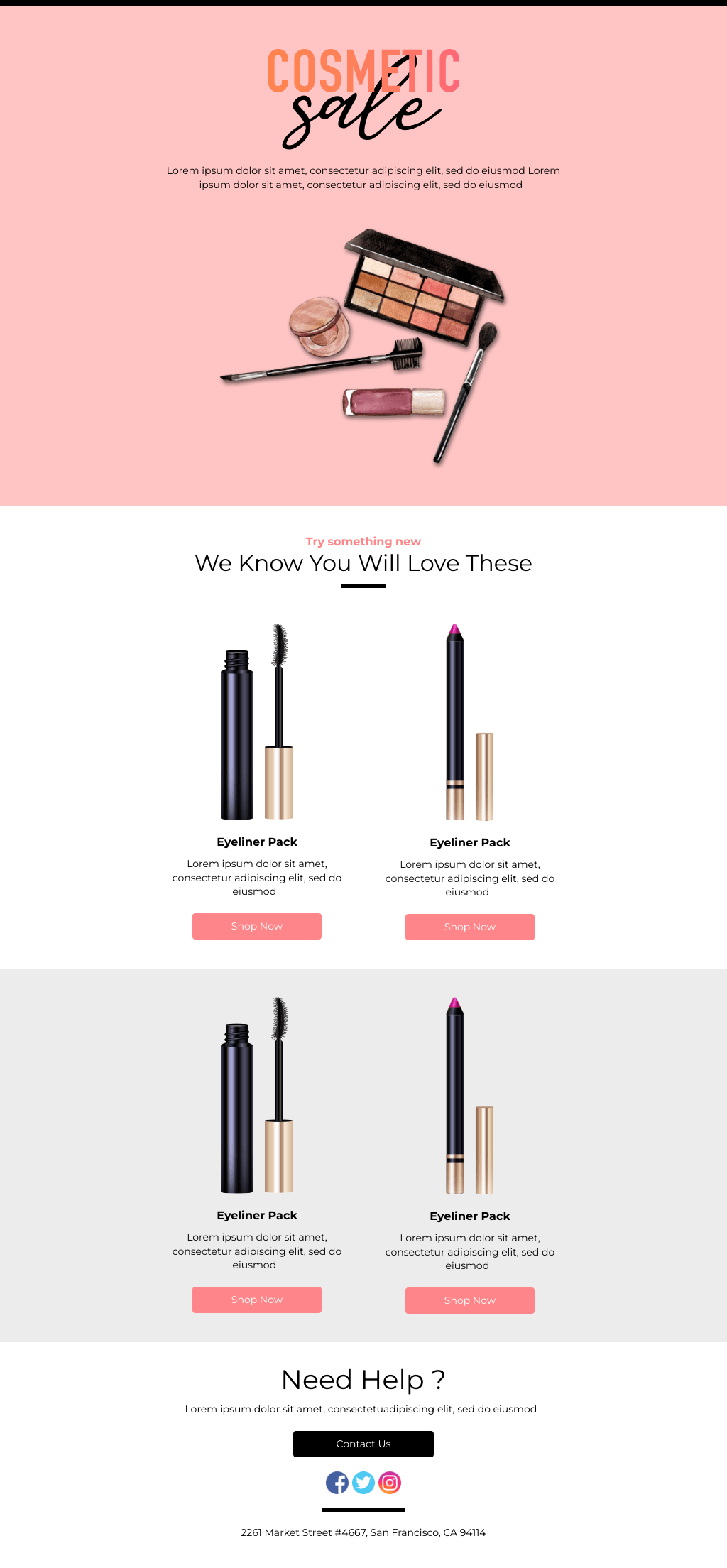 COSMETIC
sale

Lorem ipsum dolor sit amet, consectetur adipiscing elit, sed do eiusmod Lorem ipsum dolor sit amet, consectetur adipiscing elit, sed do eiusmod

Try something new
We Know You Will Love These

Eyeliner Pack
Lorem ipsum dolor sit amet, consectetur adipiscing elit, sed do eiusmod
Shop Now

Eyeliner Pack
Lorem ipsum dolor sit amet, consectetur adipiscing elit, sed do eiusmod
Shop Now

Eyeliner Pack
Lorem ipsum dolor sit amet, consectetur adipiscing elit, sed do eiusmod
Shop Now

Eyeliner Pack
Lorem ipsum dolor sit amet, consectetur adipiscing elit, sed do eiusmod
Shop Now

Need Help ?
Lorem ipsum dolor sit amet, consectetuadipiscing elit, sed do eiusmod
Contact Us

2261 Market Street #4667, San Francisco, CA 94114