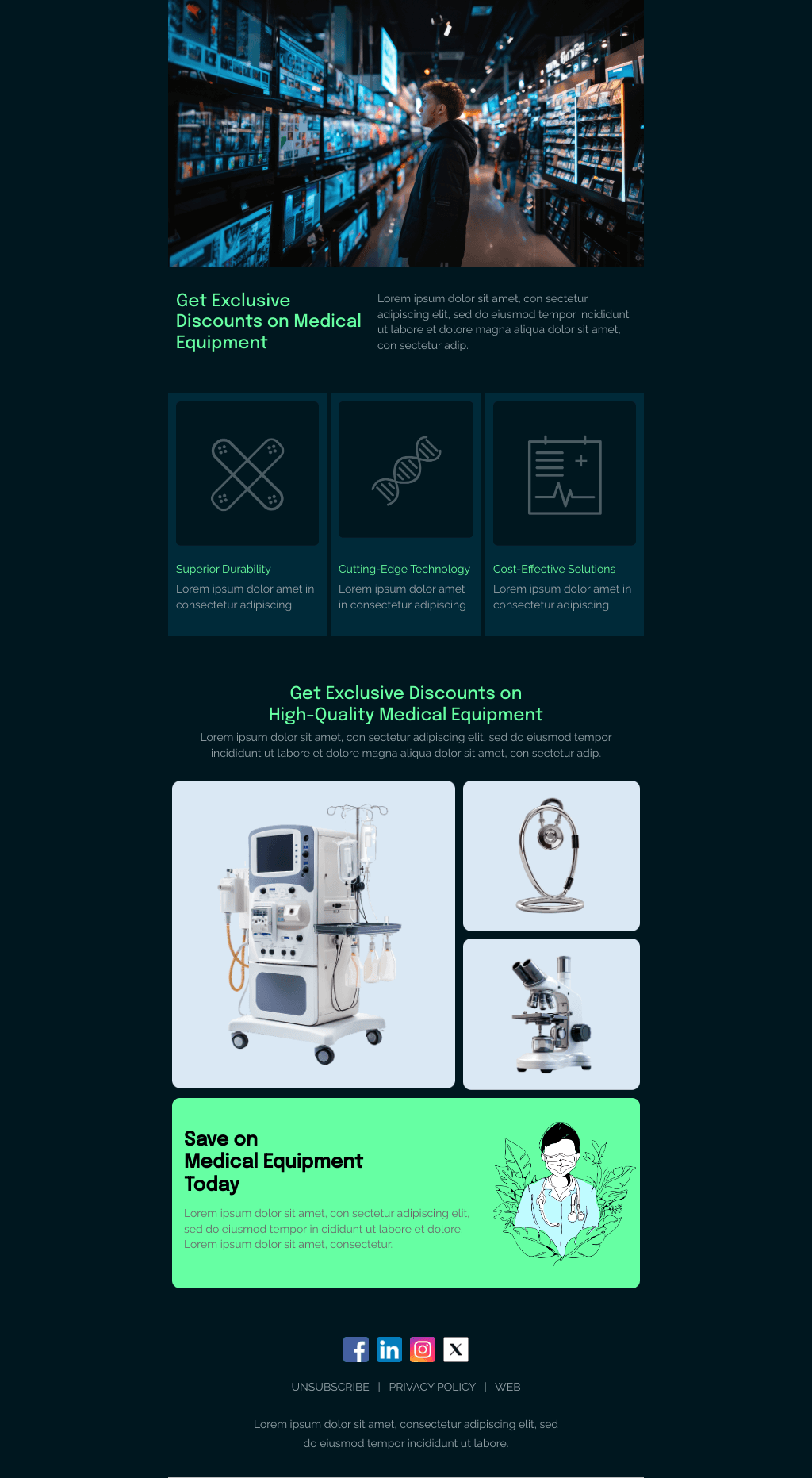 Get Exclusive Discounts on Medical Equipment

Lorem ipsum dolor sit amet, con sectetur adipiscing elit, sed do eiusmod tempor incididunt ut labore et dolore magna aliqua dolor sit amet, con sectetur adip.

Superior Durability
Lorem ipsum dolor amet in consectetur adipiscing

Cutting-Edge Technology
Lorem ipsum dolor amet in consectetur adipiscing

Cost-Effective Solutions
Lorem ipsum dolor amet in consectetur adipiscing

Get Exclusive Discounts on High-Quality Medical Equipment

Lorem ipsum dolor sit amet, con sectetur adipiscing elit, sed do eiusmod tempor incididunt ut labore et dolore magna aliqua dolor sit amet, con sectetur adip.

Save on Medical Equipment Today

Lorem ipsum dolor sit amet, con sectetur adipiscing elit, sed do eiusmod tempor in cididunt ut labore et dolore. Lorem ipsum dolor sit amet, consectetur.

UNSUBSCRIBE | PRIVACY POLICY | WEB

Lorem ipsum dolor sit amet, consectetur adipiscing elit, sed do eiusmod tempor incididunt ut labore.